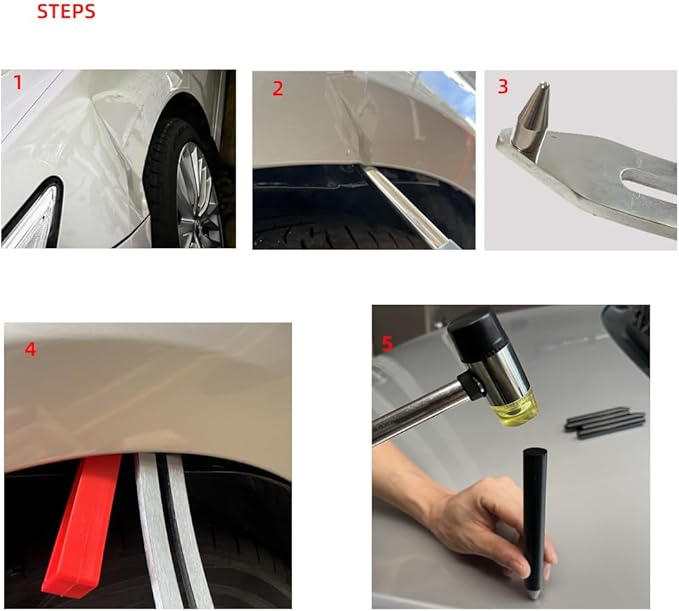 STEPS

1

2

3

4

5