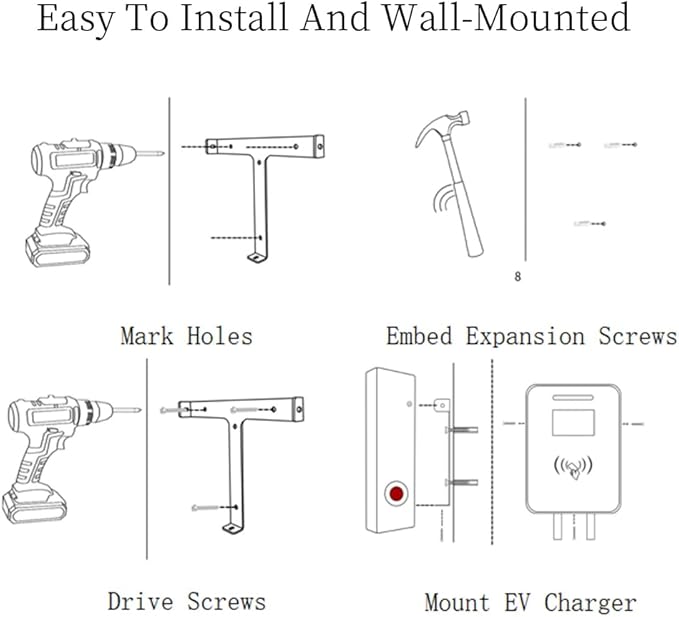 Easy To Install And Wall-Mounted

8

Mark Holes

Embed Expansion Screws

Drive Screws

Mount EV Charger