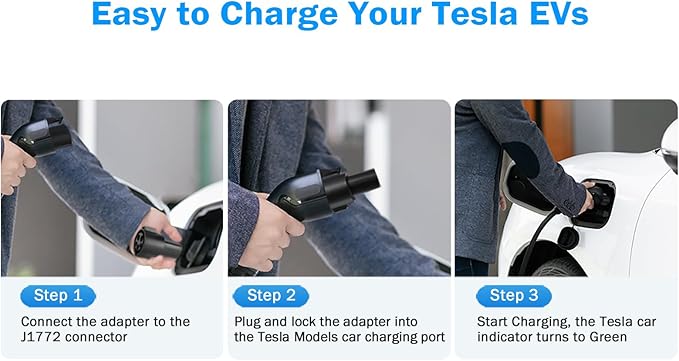 Easy to Charge Your Tesla EVs

Step 1
Connect the adapter to the J1772 connector

Step 2
Plug and lock the adapter into the Tesla Models car charging port

Step 3
Start Charging, the Tesla car indicator turns to Green