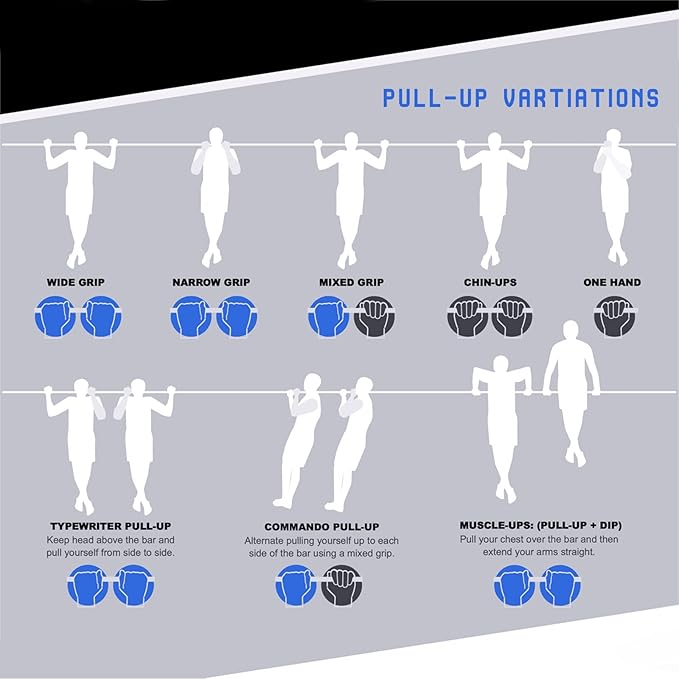 PULL-UP VARTIATIONS

WIDE GRIP

NARROW GRIP

MIXED GRIP

CHIN-UPS

ONE HAND

TYPEWRITER PULL-UP
Keep head above the bar and pull yourself from side to side.

COMMANDO PULL-UP
Alternate pulling yourself up to each side of the bar using a mixed grip.

MUSCLE-UPS: (PULL-UP + DIP)
Pull your chest over the bar and then extend your arms straight.