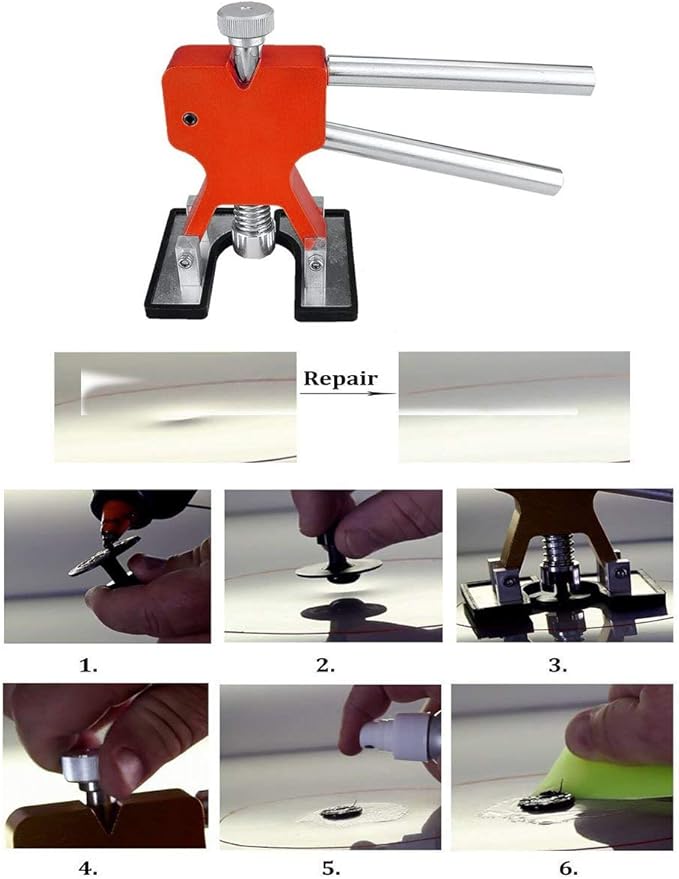 Repair

1.

2.

3.

4.

5.

6.