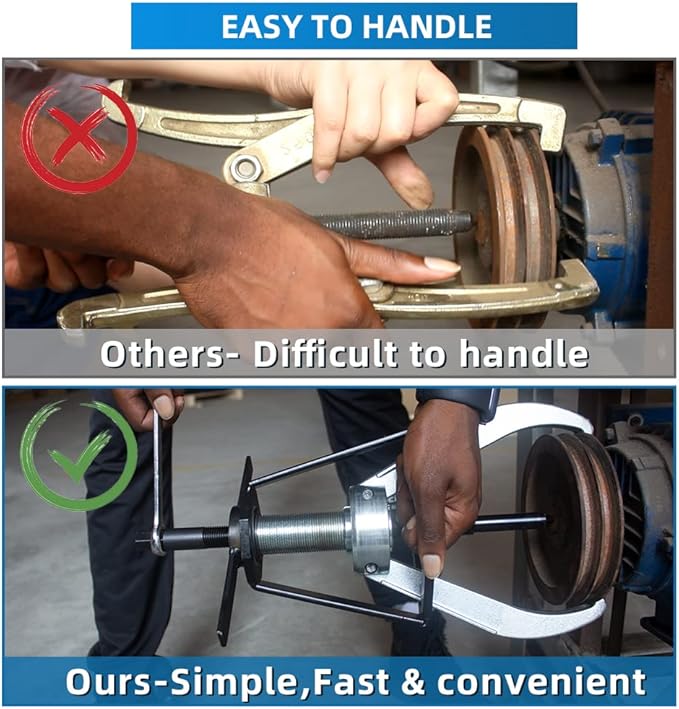 EASY TO HANDLE

Others- Difficult to handle

Ours-Simple,Fast & convenient