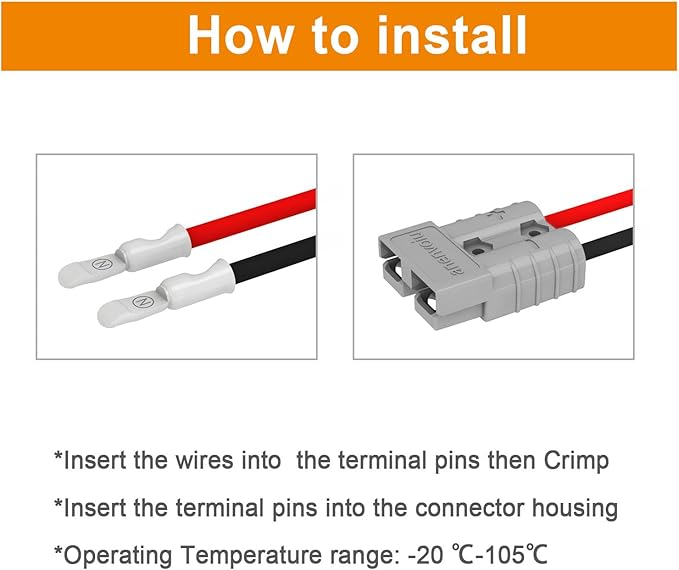 How to install

N

N

anenwolu

*Insert the wires into the terminal pins then Crimp

*Insert the terminal pins into the connector housing

*Operating Temperature range: -20 ℃-105℃