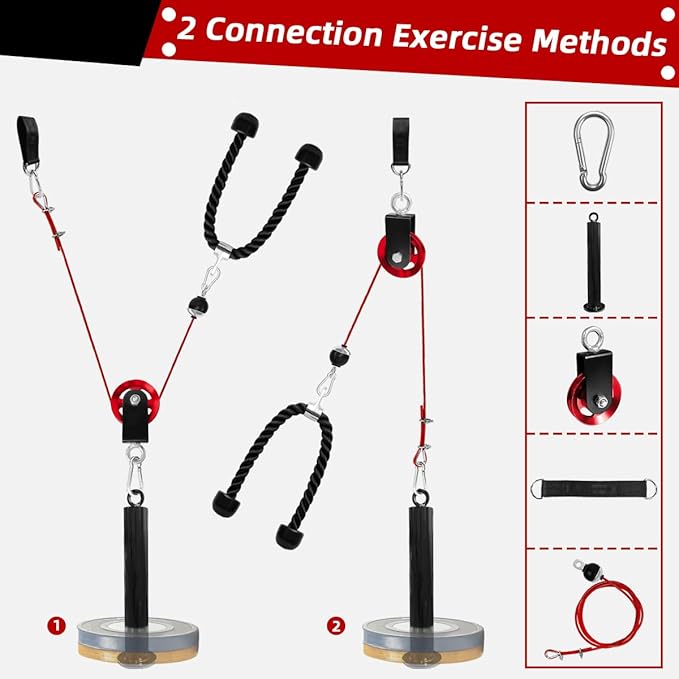 2 Connection Exercise Methods

1

2