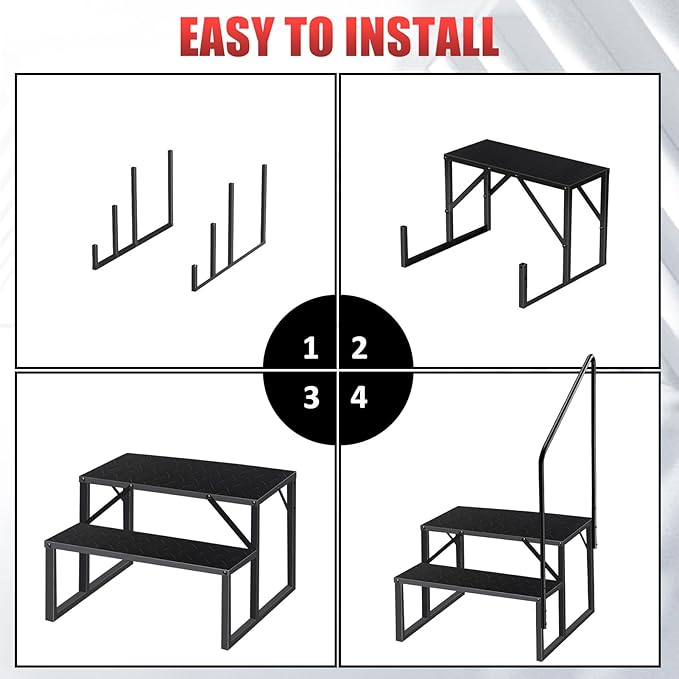 EASY TO INSTALL

1 2
3 4