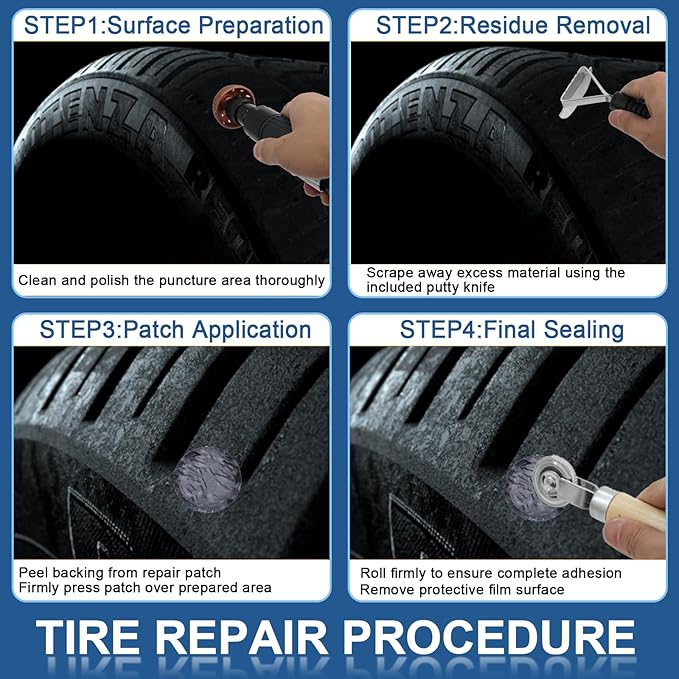 STEP1:Surface Preparation

Clean and polish the puncture area thoroughly

STEP2:Residue Removal

Scrape away excess material using the included putty knife

STEP3:Patch Application

Peel backing from repair patch
Firmly press patch over prepared area

STEP4:Final Sealing

Roll firmly to ensure complete adhesion
Remove protective film surface

TIRE REPAIR PROCEDURE