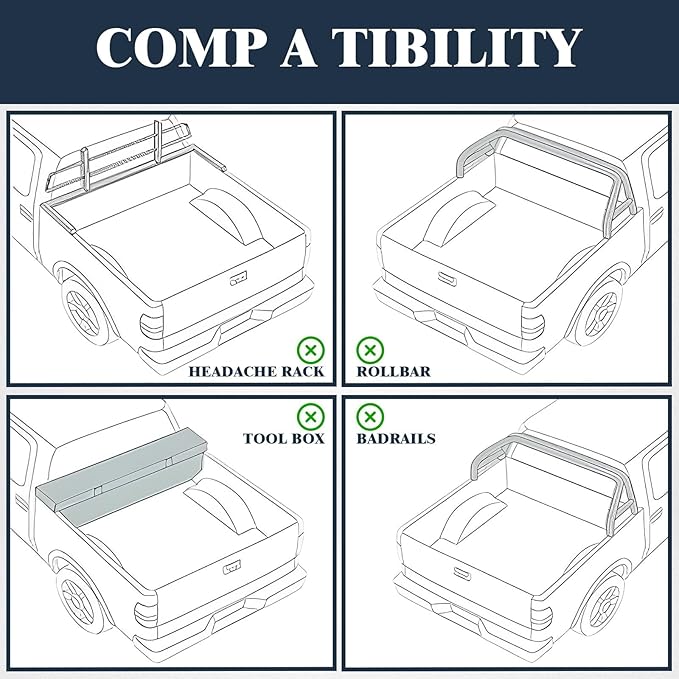 COMP A TIBILITY

HEADACHE RACK

ROLLBAR

TOOL BOX

BADRAILS