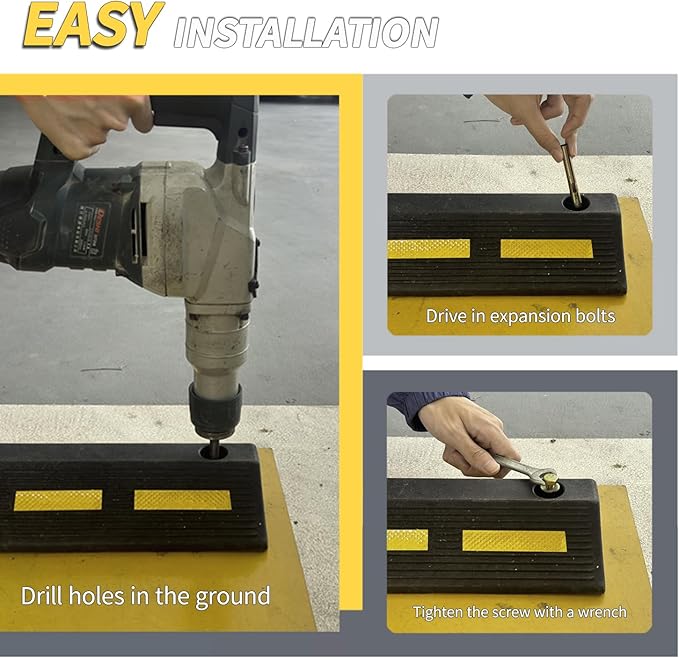 EASY INSTALLATION

Drill holes in the ground

Drive in expansion bolts

Tighten the screw with a wrench