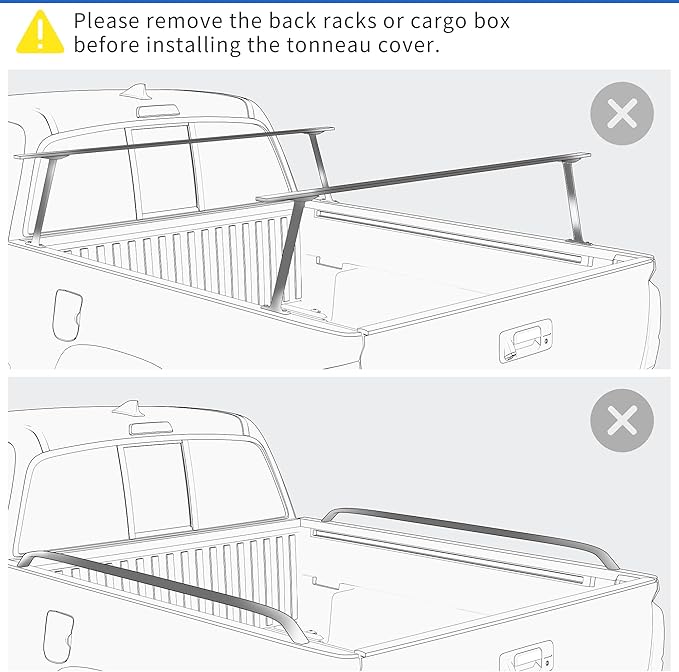 Please remove the back racks or cargo box before installing the tonneau cover.