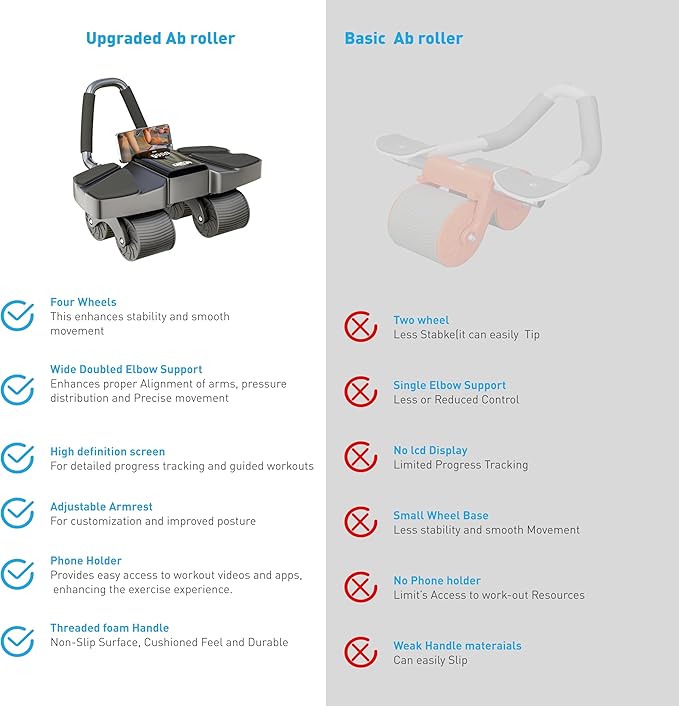 Upgraded Ab roller

Four Wheels
This enhances stability and smooth movement

Wide Doubled Elbow Support
Enhances proper Alignment of arms, pressure distribution and Precise movement

High definition screen
For detailed progress tracking and guided workouts

Adjustable Armrest
For customization and improved posture

Phone Holder
Provides easy access to workout videos and apps, enhancing the exercise experience.

Threaded foam Handle
Non-Slip Surface, Cushioned Feel and Durable

Basic Ab roller

Two wheel
Less Stabke(it can easily Tip

Single Elbow Support
Less or Reduced Control

No lcd Display
Limited Progress Tracking

Small Wheel Base
Less stability and smooth Movement

No Phone holder
Limit's Access to work-out Resources

Weak Handle materaials
Can easily Slip