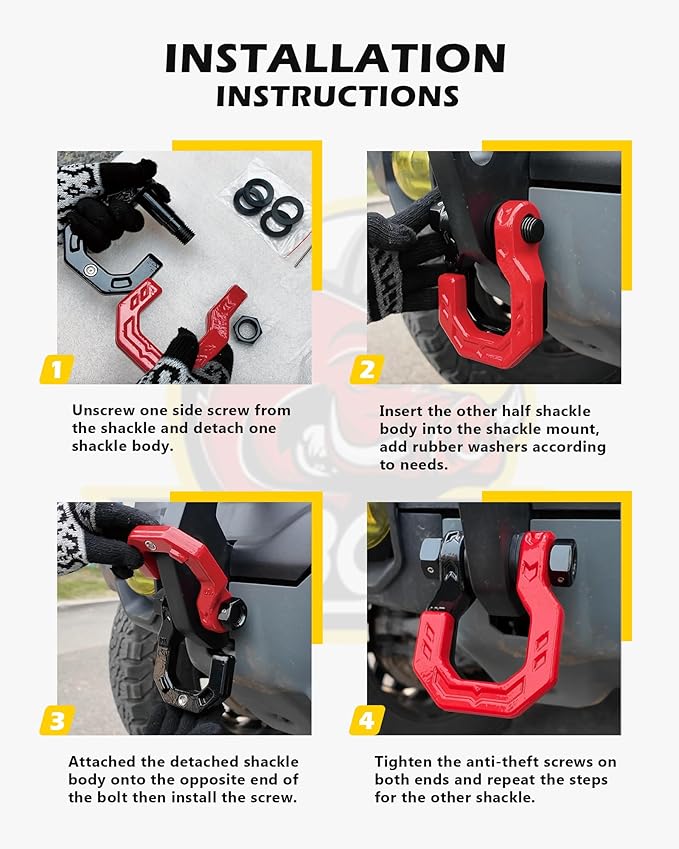 INSTALLATION
INSTRUCTIONS

1

Unscrew one side screw from the shackle and detach one shackle body.

2

Insert the other half shackle body into the shackle mount, add rubber washers according to needs.

3

Attached the detached shackle body onto the opposite end of the bolt then install the screw.

4

Tighten the anti-theft screws on both ends and repeat the steps for the other shackle.