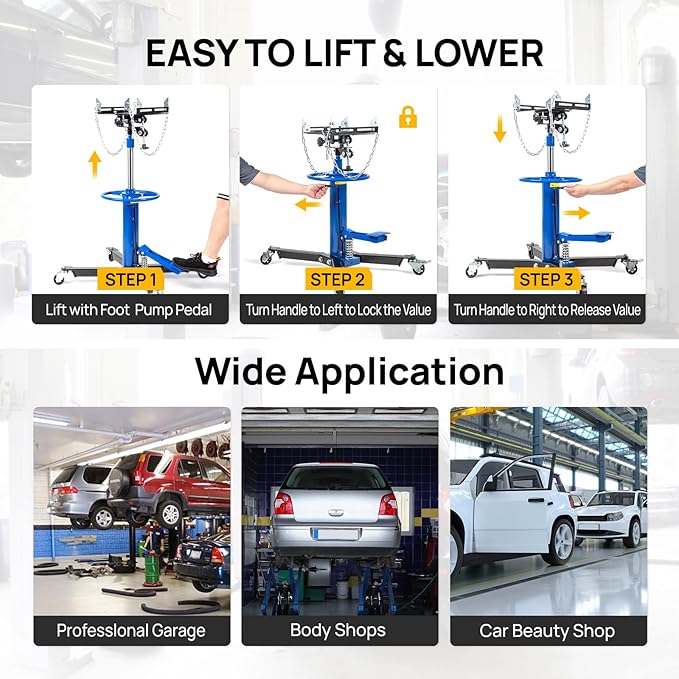 EASY TO LIFT & LOWER

STEP 1
Lift with Foot Pump Pedal

STEP 2
Turn Handle to Left to Lock the Value

STEP 3
Turn Handle to Right to Release Value

Wide Application

Professional Garage

Body Shops

Car Beauty Shop