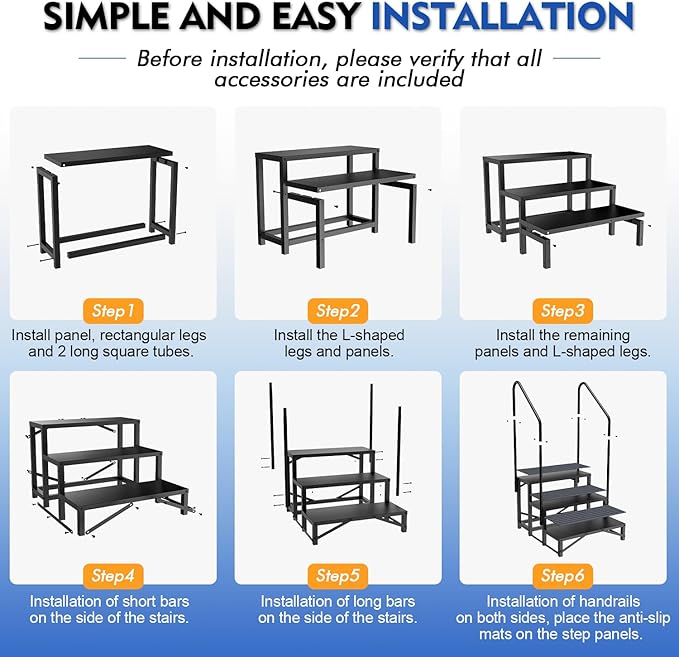 SIMPLE AND EASY INSTALLATION

Before installation, please verify that all accessories are included

Step1

Install panel, rectangular legs and 2 long square tubes.

Step2

Install the L-shaped legs and panels.

Step3

Install the remaining panels and L-shaped legs.

Step4

Installation of short bars on the side of the stairs.

Step5

Installation of long bars on the side of the stairs.

Step6

Installation of handrails on both sides, place the anti-slip mats on the step panels.