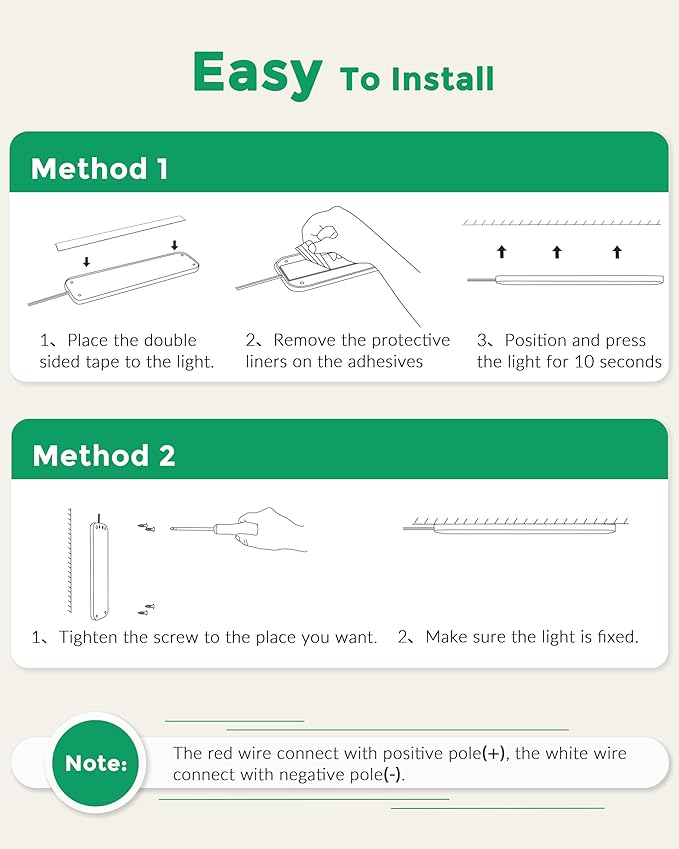 Easy To Install

Method 1

1、Place the double sided tape to the light.

2、Remove the protective liners on the adhesives

3、Position and press the light for 10 seconds

Method 2

1、Tighten the screw to the place you want.

2、Make sure the light is fixed.

Note:

The red wire connect with positive pole(+), the white wire connect with negative pole(-).