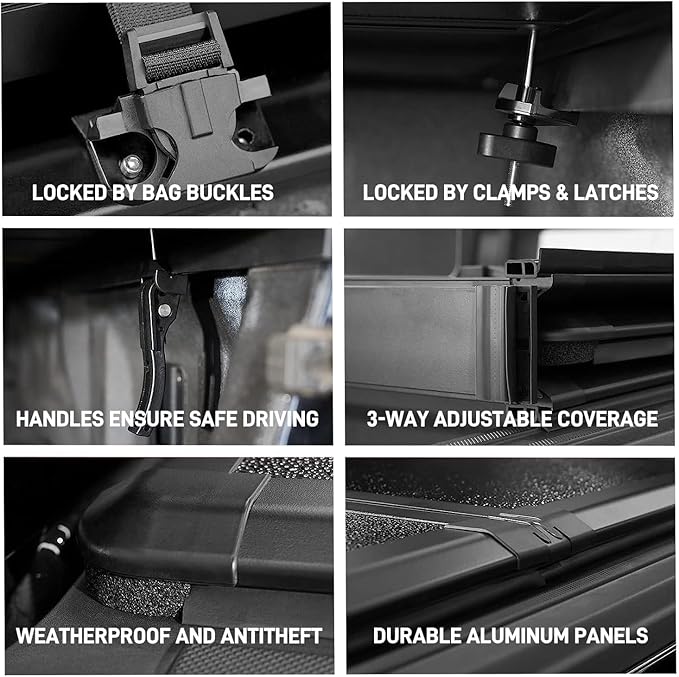 LOCKED BY BAG BUCKLES

LOCKED BY CLAMPS & LATCHES

HANDLES ENSURE SAFE DRIVING

3-WAY ADJUSTABLE COVERAGE

WEATHERPROOF AND ANTITHEFT

DURABLE ALUMINUM PANELS