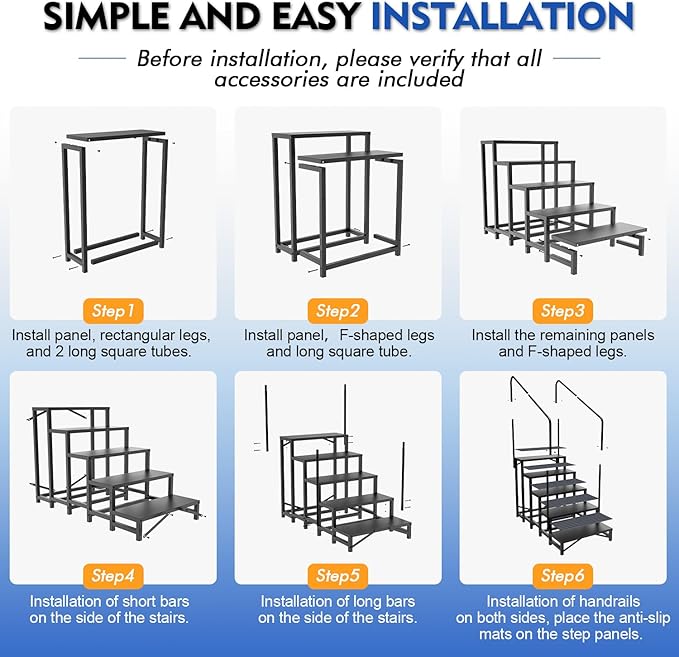 SIMPLE AND EASY INSTALLATION

Before installation, please verify that all accessories are included

Step1
Install panel, rectangular legs, and 2 long square tubes.

Step2
Install panel, F-shaped legs and long square tube.

Step3
Install the remaining panels and F-shaped legs.

Step4
Installation of short bars on the side of the stairs.

Step5
Installation of long bars on the side of the stairs.

Step6
Installation of handrails on both sides, place the anti-slip mats on the step panels.