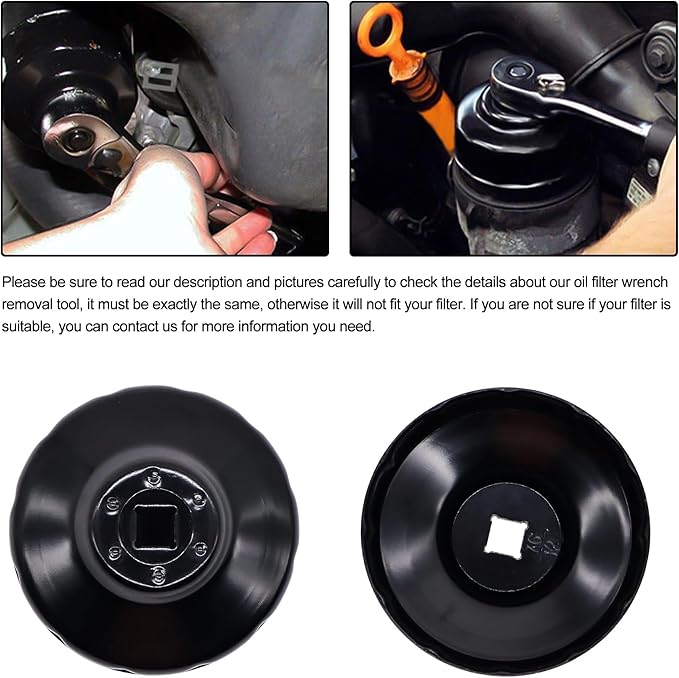 Please be sure to read our description and pictures carefully to check the details about our oil filter wrench removal tool, it must be exactly the same, otherwise it will not fit your filter. If you are not sure if your filter is suitable, you can contact us for more information you need.

76
12