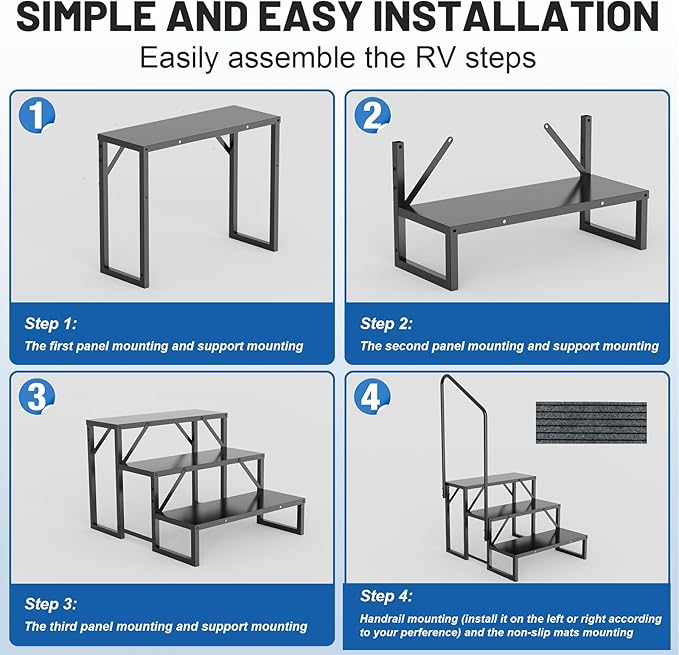 SIMPLE AND EASY INSTALLATION
Easily assemble the RV steps

1

Step 1:
The first panel mounting and support mounting

2

Step 2:
The second panel mounting and support mounting

3

Step 3:
The third panel mounting and support mounting

4

Step 4:
Handrail mounting (install it on the left or right according to your perference) and the non-slip mats mounting