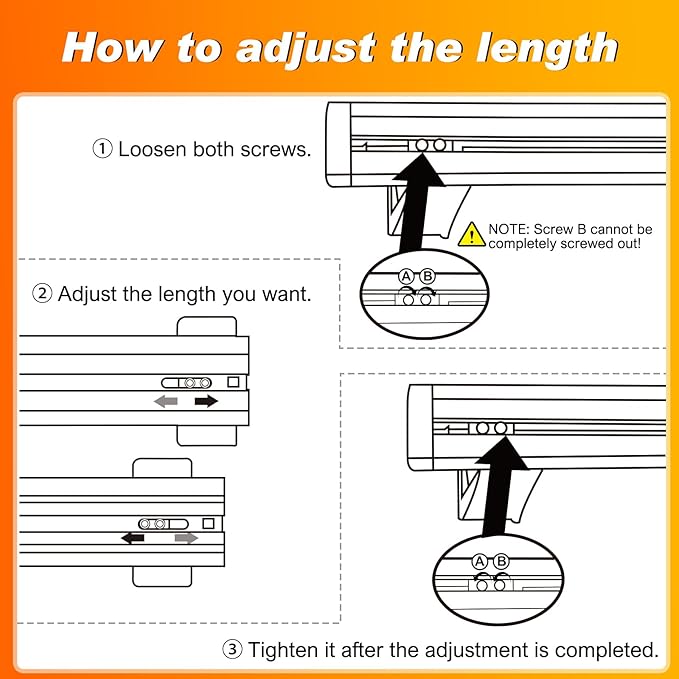 How to adjust the length

① Loosen both screws.

NOTE: Screw B cannot be completely screwed out!

A B

② Adjust the length you want.

A B

③ Tighten it after the adjustment is completed.