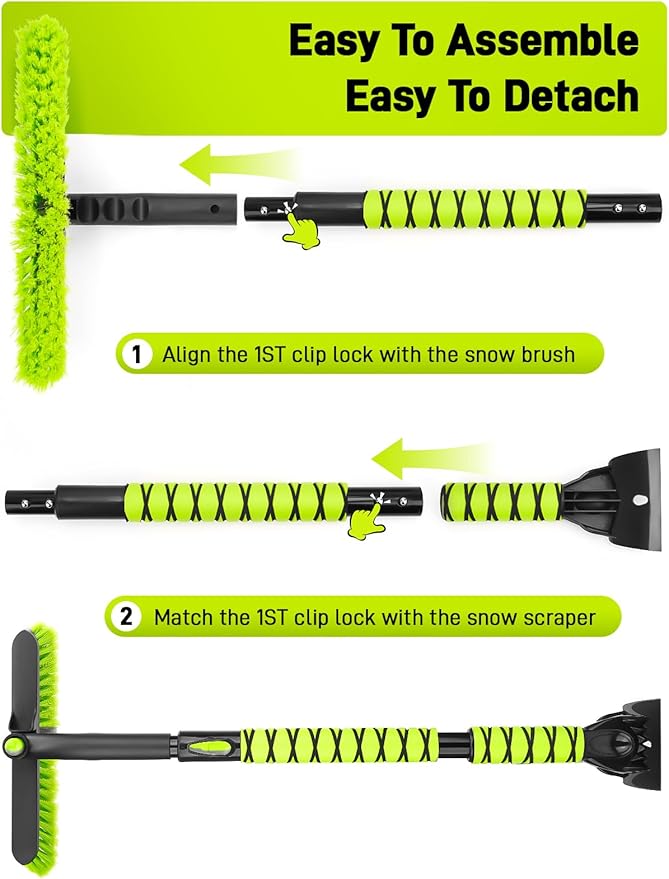 Easy To Assemble
Easy To Detach

1 Align the 1ST clip lock with the snow brush

2 Match the 1ST clip lock with the snow scraper