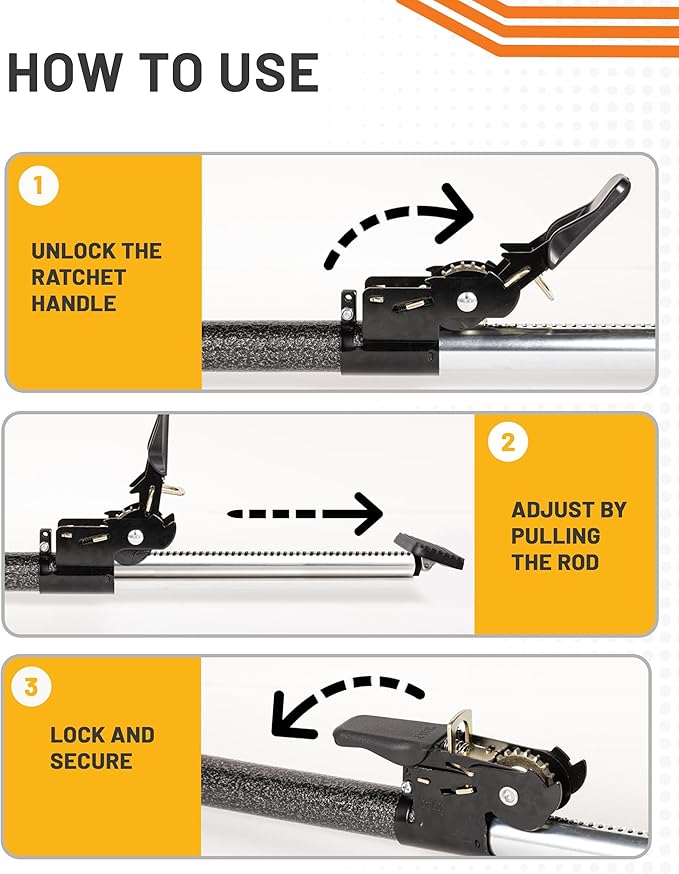 HOW TO USE

1

UNLOCK THE RATCHET HANDLE

2

ADJUST BY PULLING THE ROD

3

LOCK AND SECURE