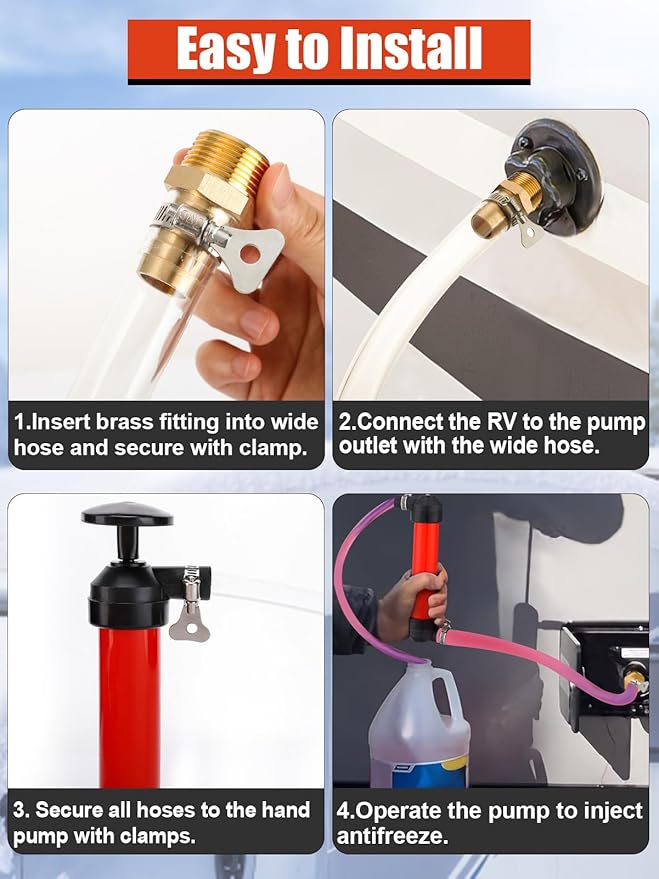 Easy to Install

1.Insert brass fitting into wide hose and secure with clamp.

2.Connect the RV to the pump outlet with the wide hose.

3. Secure all hoses to the hand pump with clamps.

4.Operate the pump to inject antifreeze.