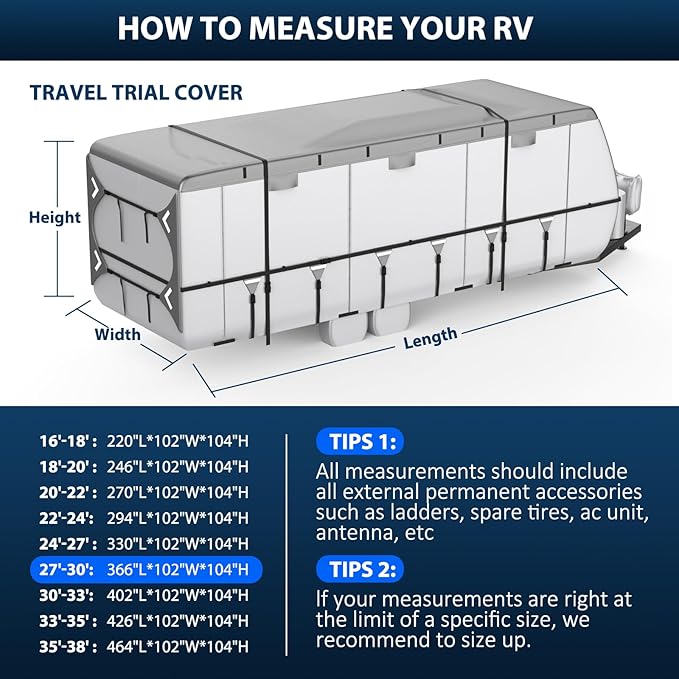 HOW TO MEASURE YOUR RV

TRAVEL TRIAL COVER

Height

Width

Length

16'-18' : 220"L*102"W*104"H
18'-20' : 246"L*102"W*104"H
20'-22' : 270"L*102"W*104"H
22'-24': 294"L*102"W*104"H
24'-27' : 330"L*102"W*104"H
27'-30': 366"L*102"W*104"H
30'-33': 402"L*102"W*104"H
33'-35' : 426"L*102"W*104"H
35'-38' : 464"L*102"W*104"H

TIPS 1:

All measurements should include all external permanent accessories such as ladders, spare tires, ac unit, antenna, etc

TIPS 2:

If your measurements are right at the limit of a specific size, we recommend to size up.