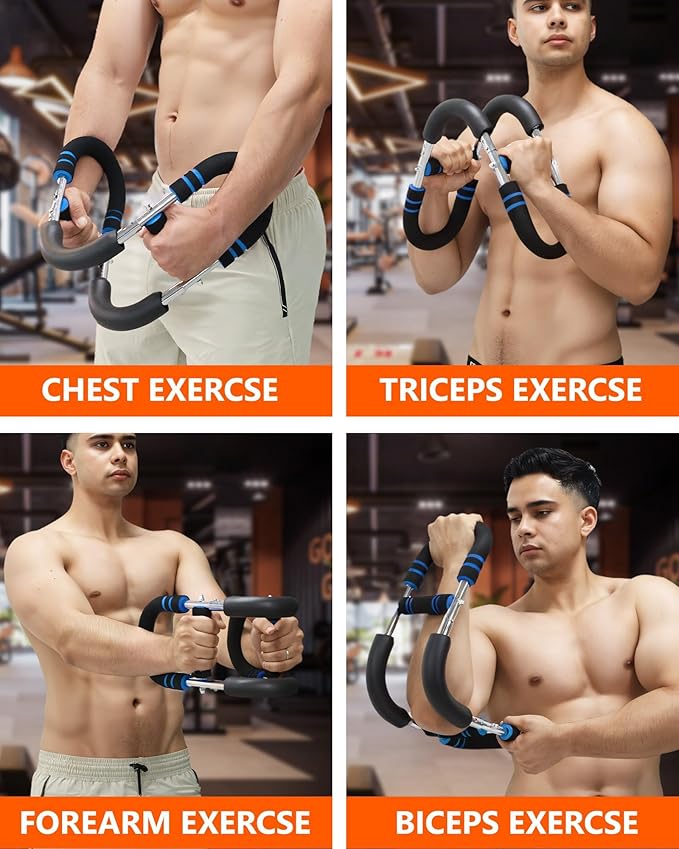 CHEST EXERCSE

TRICEPS EXERCSE

FOREARM EXERCSE

BICEPS EXERCSE