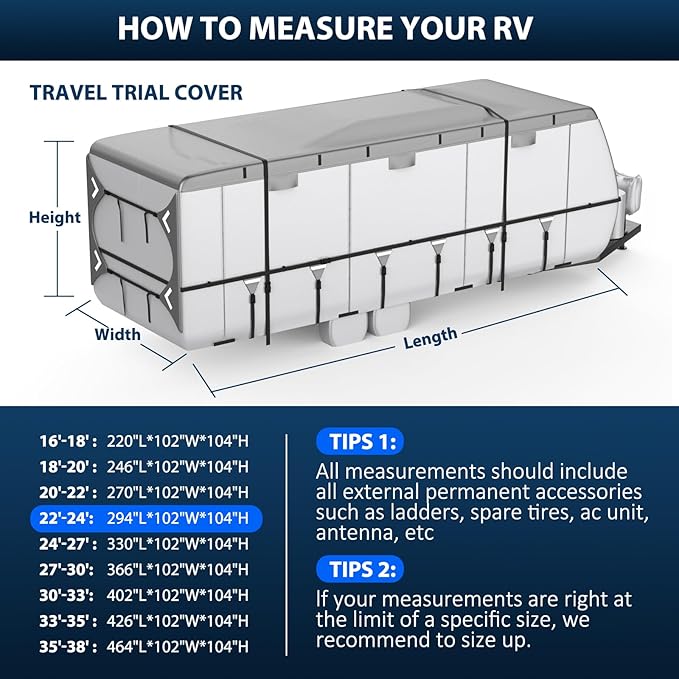 HOW TO MEASURE YOUR RV

TRAVEL TRIAL COVER

Height

Width

Length

16'-18' : 220"L*102"W*104"H
18'-20' : 246"L*102"W*104"H
20'-22' : 270"L*102"W*104"H
22'-24': 294"L*102"W*104"H
24'-27' : 330"L*102"W*104"H
27'-30': 366"L*102"W*104"H
30'-33': 402"L*102"W*104"H
33'-35' : 426"L*102"W*104"H
35'-38' : 464"L*102"W*104"H

TIPS 1:
All measurements should include all external permanent accessories such as ladders, spare tires, ac unit, antenna, etc

TIPS 2:
If your measurements are right at the limit of a specific size, we recommend to size up.