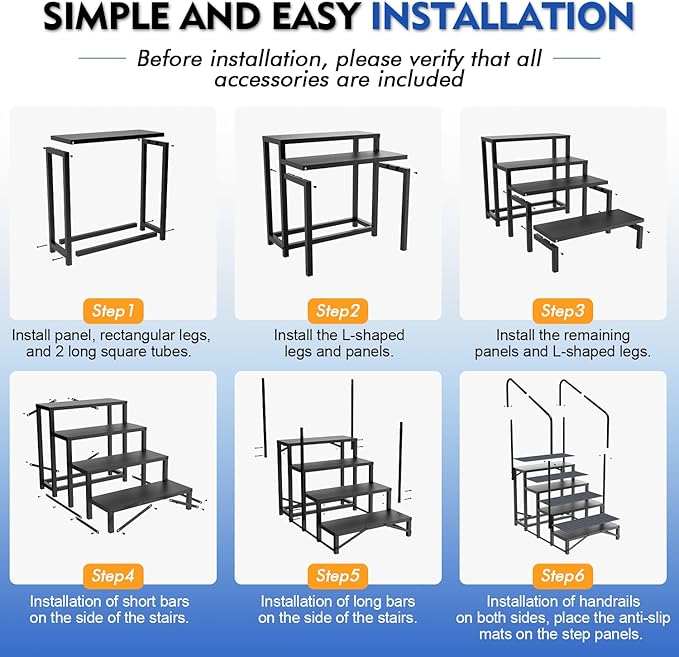 SIMPLE AND EASY INSTALLATION

Before installation, please verify that all accessories are included

Step1
Install panel, rectangular legs, and 2 long square tubes.

Step2
Install the L-shaped legs and panels.

Step3
Install the remaining panels and L-shaped legs.

Step4
Installation of short bars on the side of the stairs.

Step5
Installation of long bars on the side of the stairs.

Step6
Installation of handrails on both sides, place the anti-slip mats on the step panels.