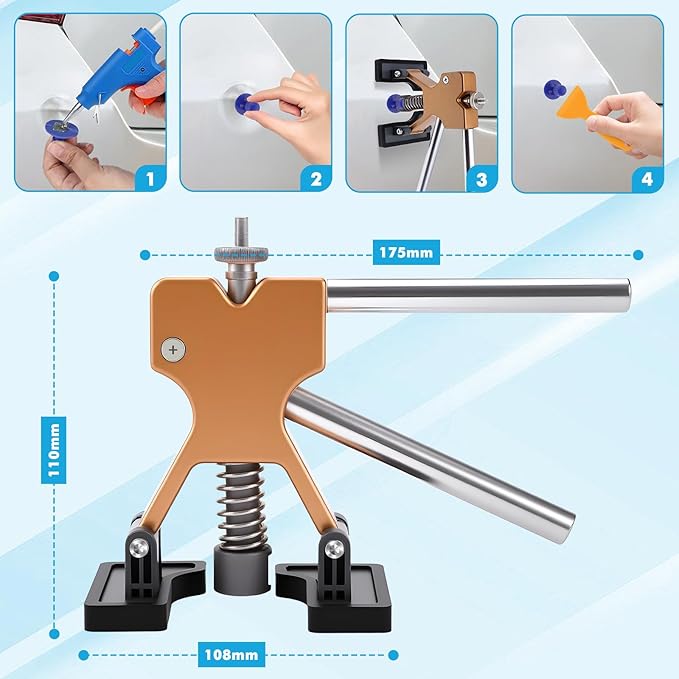 1
2
3
4
175mm
110mm
108mm