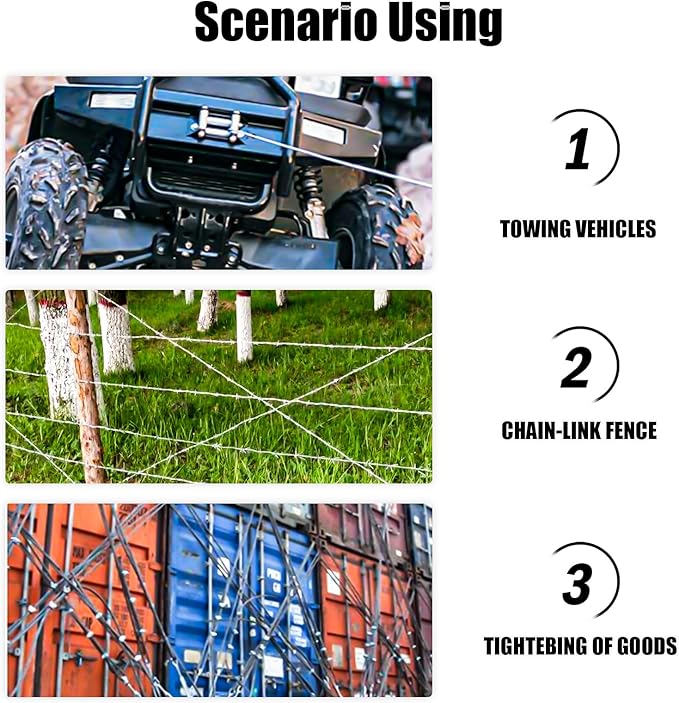 Scenario Using

1

TOWING VEHICLES

2

CHAIN-LINK FENCE

3

TIGHTEBING OF GOODS