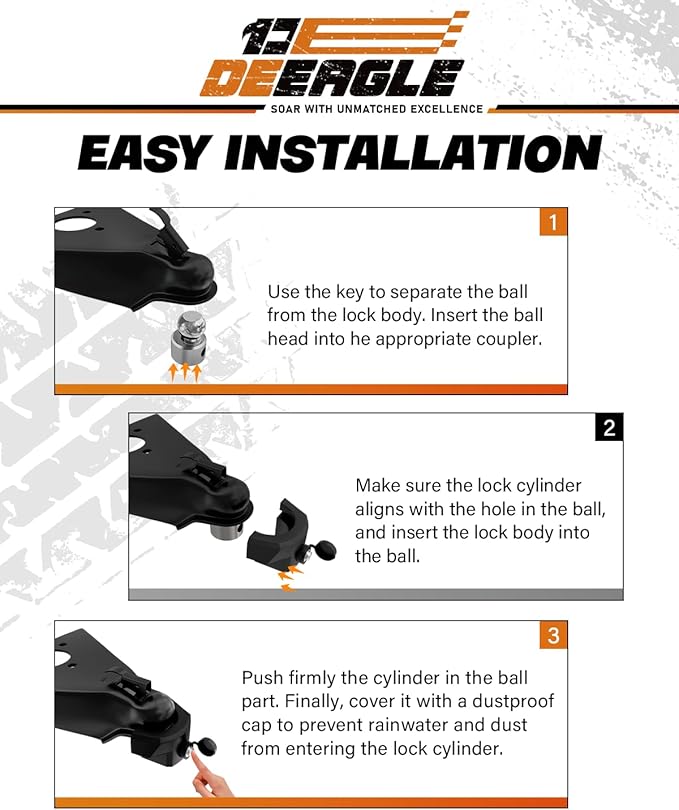 DEEAGLE
SOAR WITH UNMATCHED EXCELLENCE

EASY INSTALLATION

1

Use the key to separate the ball from the lock body. Insert the ball head into he appropriate coupler.

2

Make sure the lock cylinder aligns with the hole in the ball, and insert the lock body into the ball.

3

Push firmly the cylinder in the ball part. Finally, cover it with a dustproof cap to prevent rainwater and dust from entering the lock cylinder.