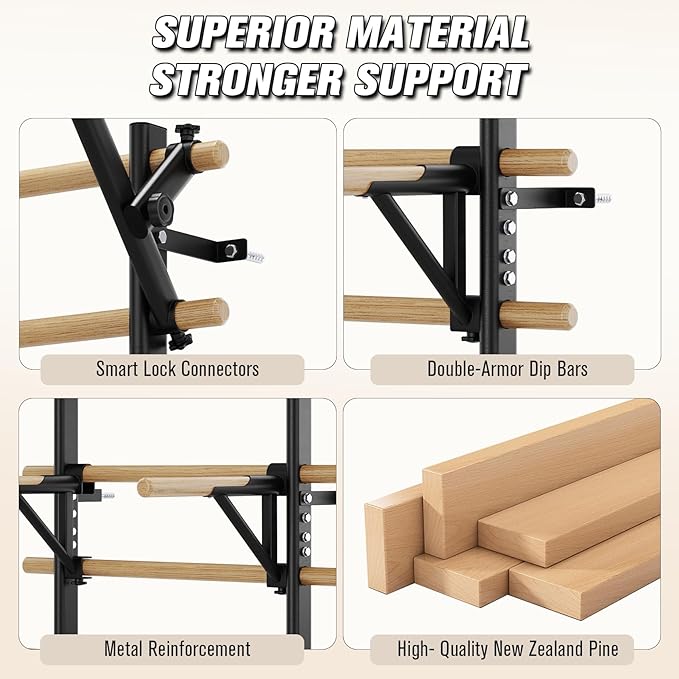 SUPERIOR MATERIAL
STRONGER SUPPORT

Smart Lock Connectors

Double-Armor Dip Bars

Metal Reinforcement

High- Quality New Zealand Pine