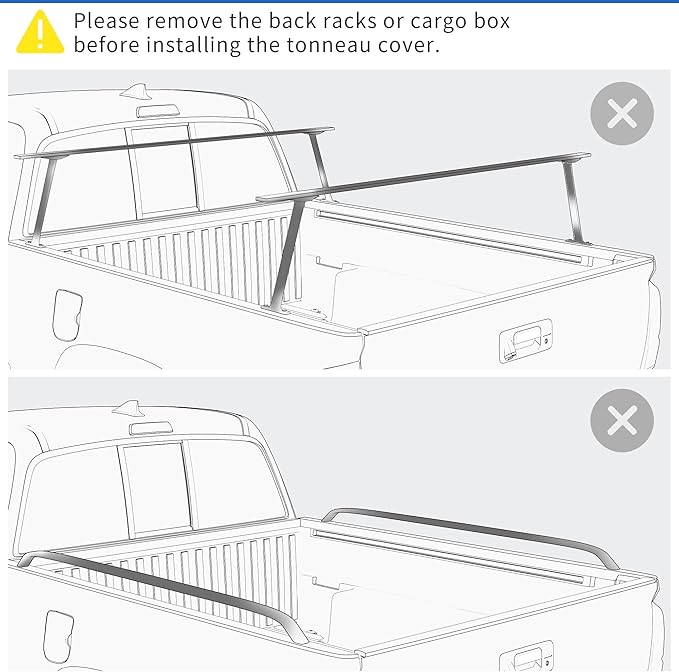 Please remove the back racks or cargo box before installing the tonneau cover.