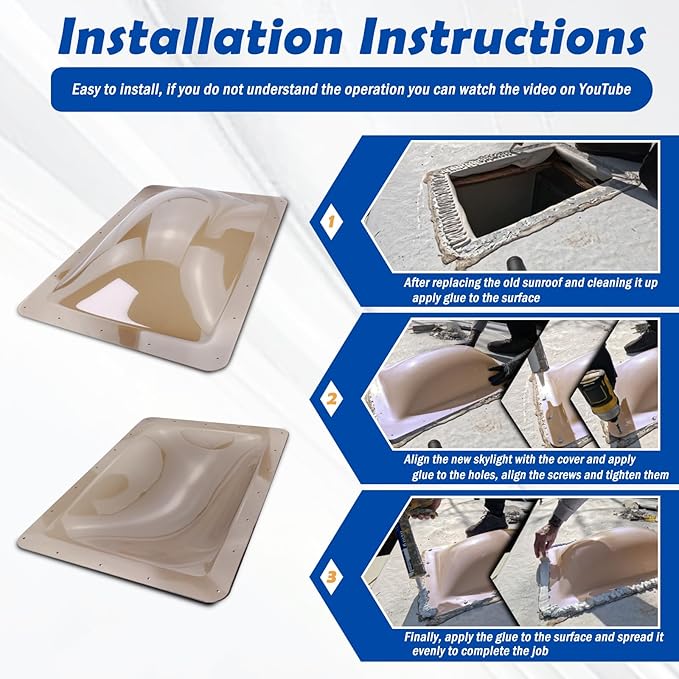 Installation Instructions

Easy to install, if you do not understand the operation you can watch the video on YouTube

1

After replacing the old sunroof and cleaning it up apply glue to the surface

2

Align the new skylight with the cover and apply glue to the holes, align the screws and tighten them

3

Finally, apply the glue to the surface and spread it evenly to complete the job