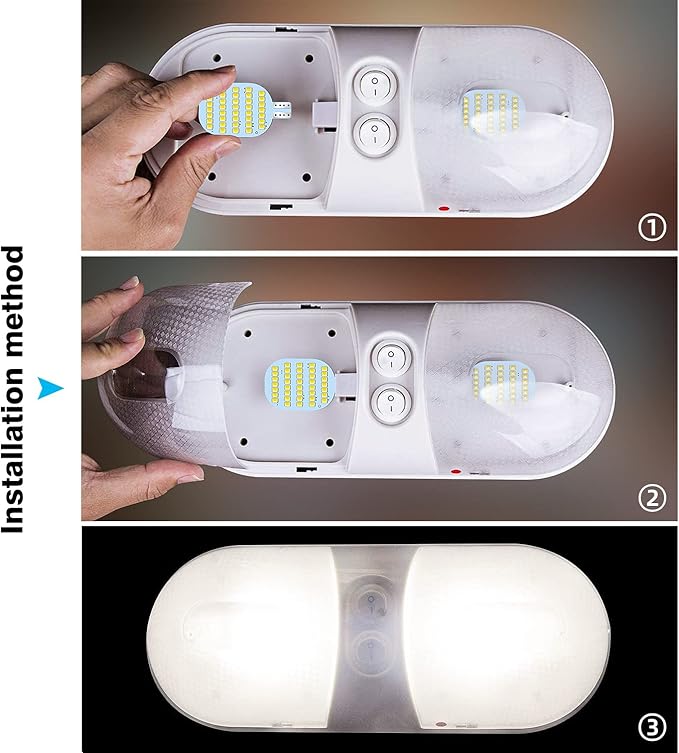 Installation method

①

②

③