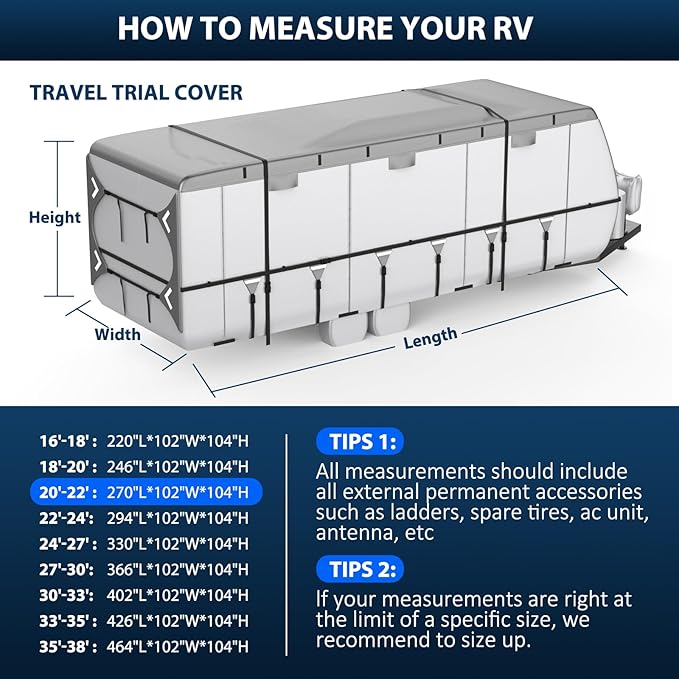 HOW TO MEASURE YOUR RV

TRAVEL TRIAL COVER

Height

Width

Length

16'-18' : 220"L*102"W*104"H
18'-20' : 246"L*102"W*104"H
20'-22' : 270"L*102"W*104"H
22'-24': 294"L*102"W*104"H
24'-27' : 330"L*102"W*104"H
27'-30': 366"L*102"W*104"H
30'-33': 402"L*102"W*104"H
33'-35' : 426"L*102"W*104"H
35'-38' : 464"L*102"W*104"H

TIPS 1:

All measurements should include all external permanent accessories such as ladders, spare tires, ac unit, antenna, etc

TIPS 2:

If your measurements are right at the limit of a specific size, we recommend to size up.