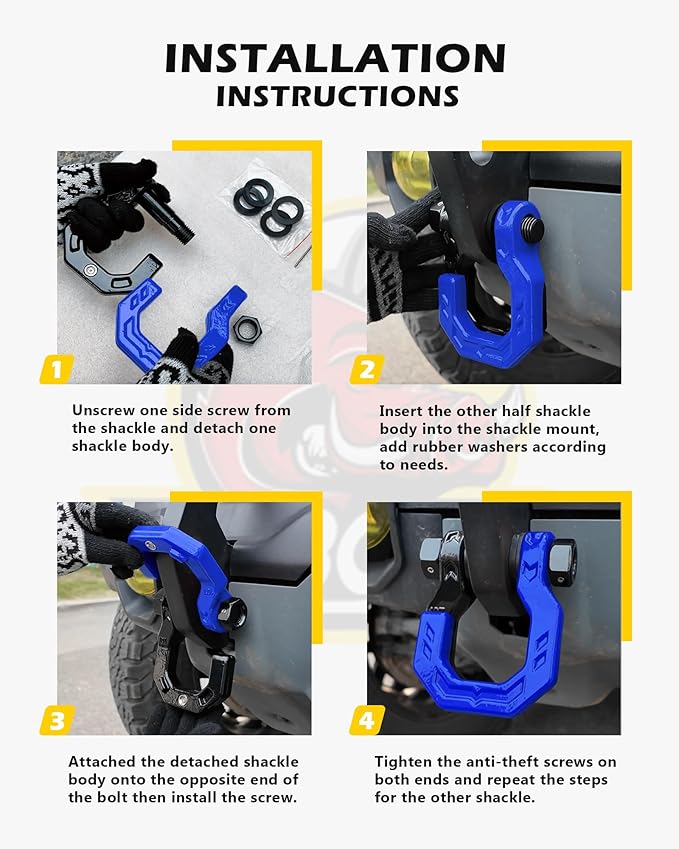 INSTALLATION
INSTRUCTIONS

1

Unscrew one side screw from the shackle and detach one shackle body.

2

Insert the other half shackle body into the shackle mount, add rubber washers according to needs.

3

Attached the detached shackle body onto the opposite end of the bolt then install the screw.

4

Tighten the anti-theft screws on both ends and repeat the steps for the other shackle.