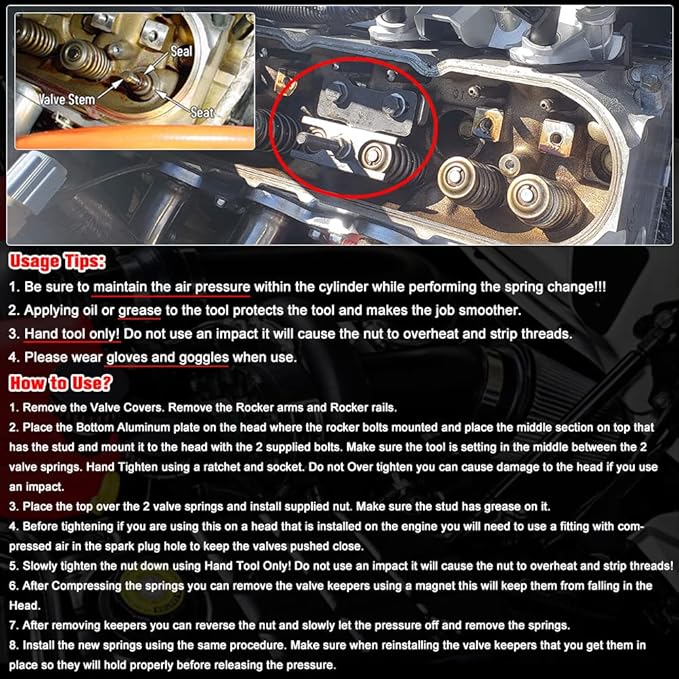 Seal
Valve Stem
Seat

Usage Tips:

1. Be sure to maintain the air pressure within the cylinder while performing the spring change!!!
2. Applying oil or grease to the tool protects the tool and makes the job smoother.
3. Hand tool only! Do not use an impact it will cause the nut to overheat and strip threads.
4. Please wear gloves and goggles when use.

How to Use?

1. Remove the Valve Covers. Remove the Rocker arms and Rocker rails.
2. Place the Bottom Aluminum plate on the head where the rocker bolts mounted and place the middle section on top that has the stud and mount it to the head with the 2 supplied bolts. Make sure the tool is setting in the middle between the 2 valve springs. Hand Tighten using a ratchet and socket. Do not Over tighten you can cause damage to the head if you use an impact.
3. Place the top over the 2 valve springs and install supplied nut. Make sure the stud has grease on it.
4. Before tightening if you are using this on a head that is installed on the engine you will need to use a fitting with compressed air in the spark plug hole to keep the valves pushed close.
5. Slowly tighten the nut down using Hand Tool Only! Do not use an impact it will cause the nut to overheat and strip threads!
6. After Compressing the springs you can remove the valve keepers using a magnet this will keep them from falling in the Head.
7. After removing keepers you can reverse the nut and slowly let the pressure off and remove the springs.
8. Install the new springs using the same procedure. Make sure when reinstalling the valve keepers that you get them in place so they will hold properly before releasing the pressure.