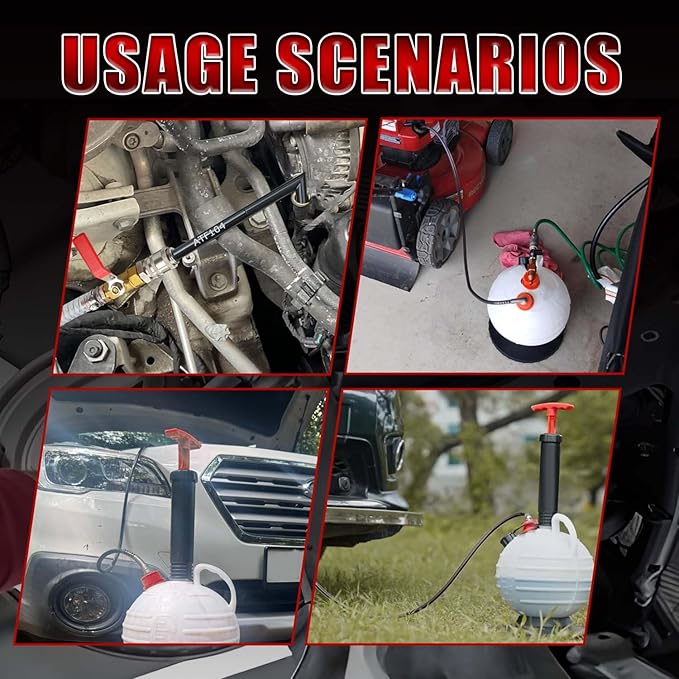 USAGE SCENARIOS

ATF104