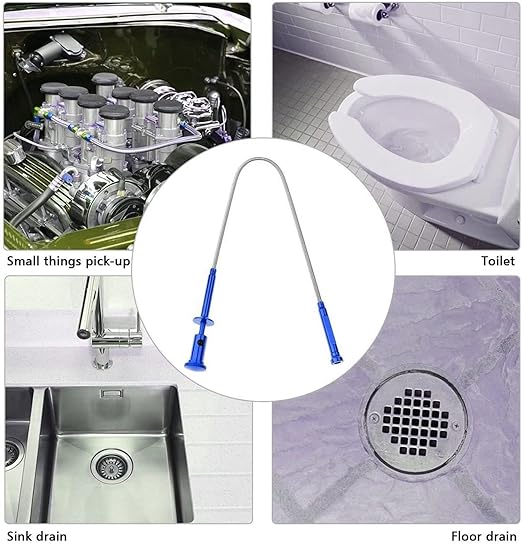 Small things pick-up

Toilet

Sink drain

Floor drain