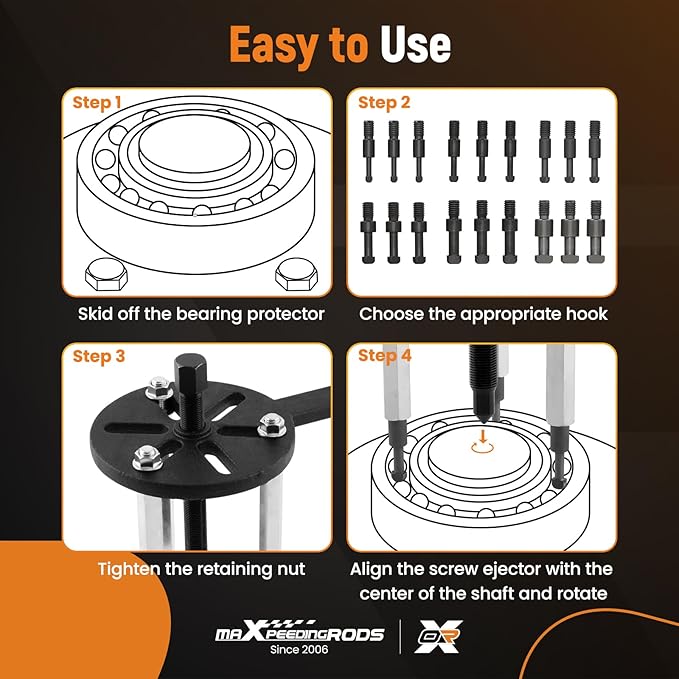 Easy to Use

Step 1

Skid off the bearing protector

Step 2

Choose the appropriate hook

Step 3

Tighten the retaining nut

Step 4

Align the screw ejector with the center of the shaft and rotate

maXpeedingRODS
Since 2006

OR