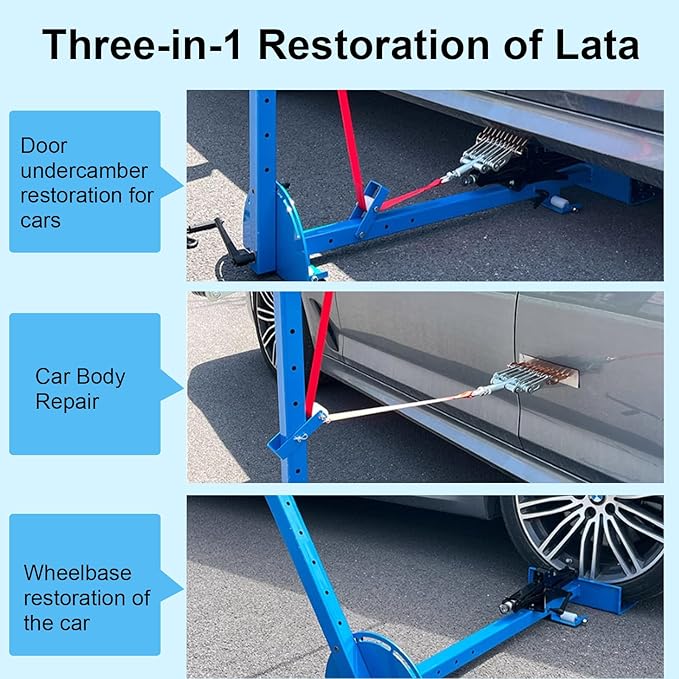 Three-in-1 Restoration of Lata

Door undercamber restoration for cars

Car Body Repair

Wheelbase restoration of the car