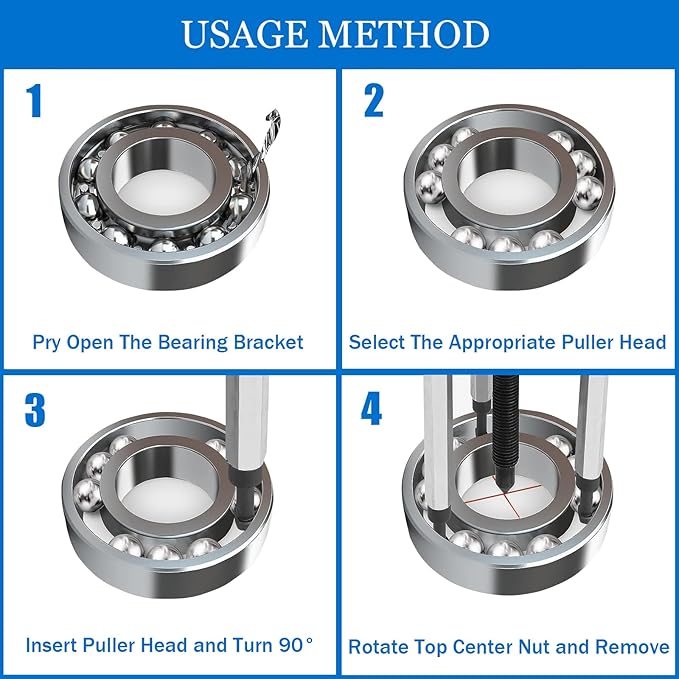 USAGE METHOD

1

Pry Open The Bearing Bracket

2

Select The Appropriate Puller Head

3

Insert Puller Head and Turn 90°

4

Rotate Top Center Nut and Remove