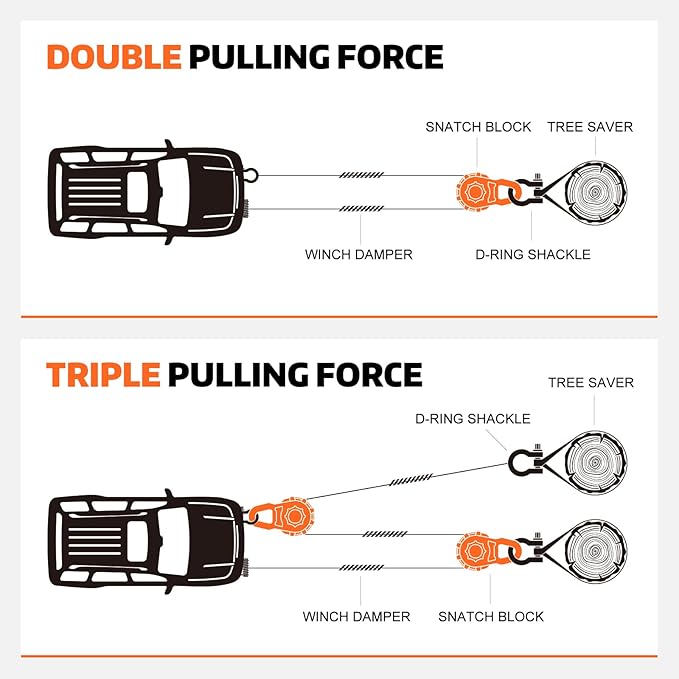 DOUBLE PULLING FORCE

SNATCH BLOCK
TREE SAVER
WINCH DAMPER
D-RING SHACKLE

TRIPLE PULLING FORCE

TREE SAVER
D-RING SHACKLE
WINCH DAMPER
SNATCH BLOCK