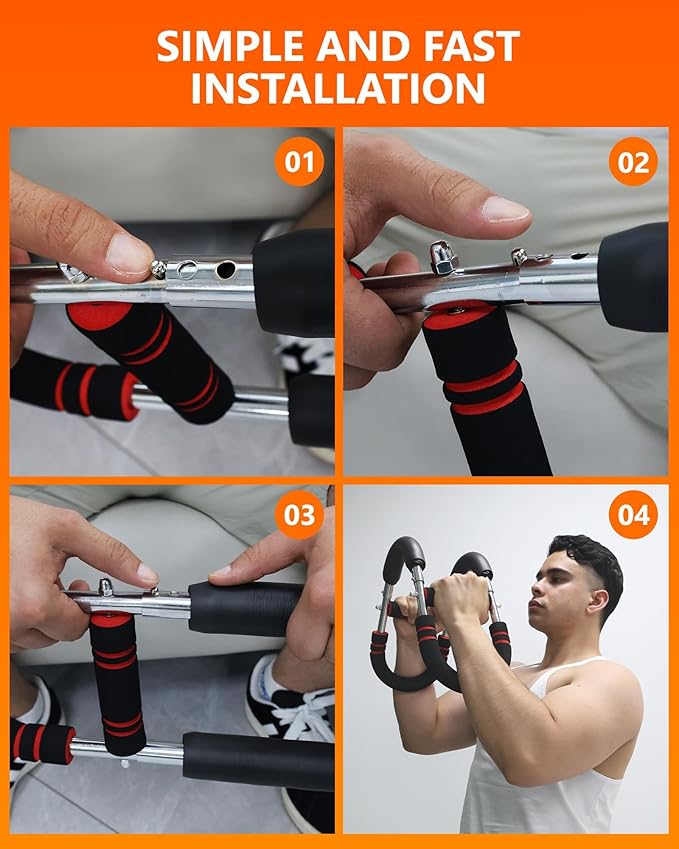 SIMPLE AND FAST INSTALLATION

01

02

03

04