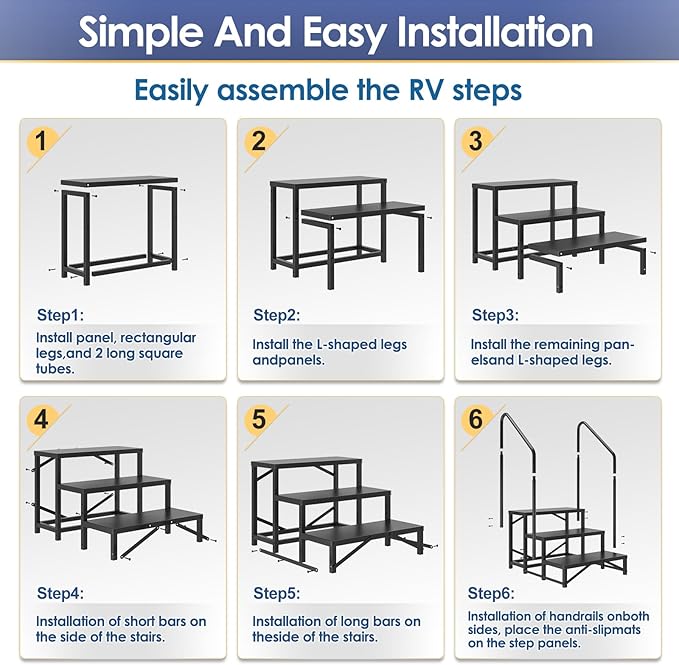 Simple And Easy Installation

Easily assemble the RV steps

1

Step1:

Install panel, rectangular legs,and 2 long square tubes.

2

Step2:

Install the L-shaped legs andpanels.

3

Step3:

Install the remaining panelsand L-shaped legs.

4

Step4:

Installation of short bars on the side of the stairs.

5

Step5:

Installation of long bars on theside of the stairs.

6

Step6:

Installation of handrails onboth sides, place the anti-slipmats on the step panels.