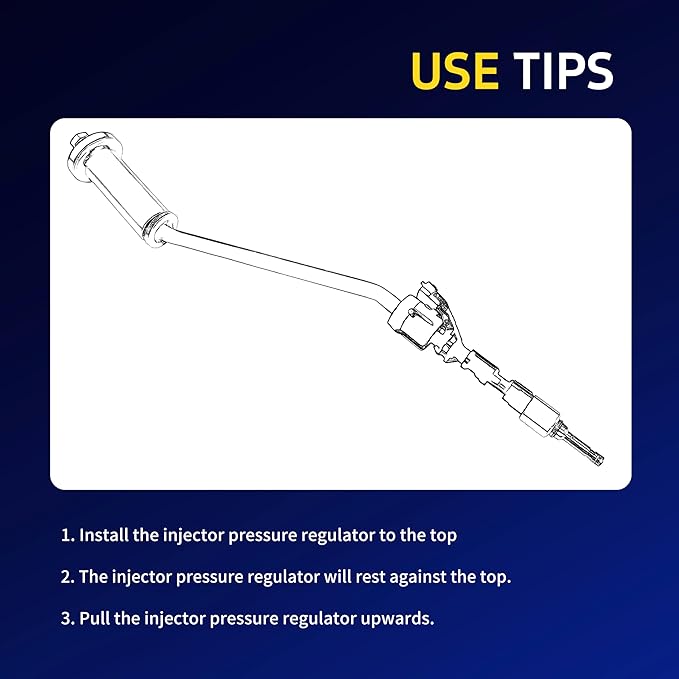 USE TIPS

1. Install the injector pressure regulator to the top

2. The injector pressure regulator will rest against the top.

3. Pull the injector pressure regulator upwards.