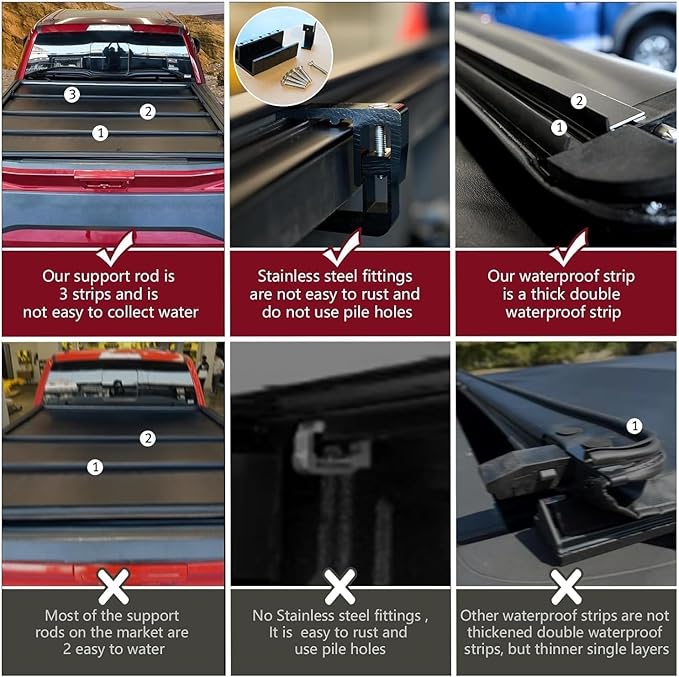 3
2
1

Our support rod is 3 strips and is not easy to collect water

Stainless steel fittings are not easy to rust and do not use pile holes

2
1

Our waterproof strip is a thick double waterproof strip

2
1

Most of the support rods on the market are 2 easy to water

No Stainless steel fittings , It is easy to rust and use pile holes

1

Other waterproof strips are not thickened double waterproof strips, but thinner single layers